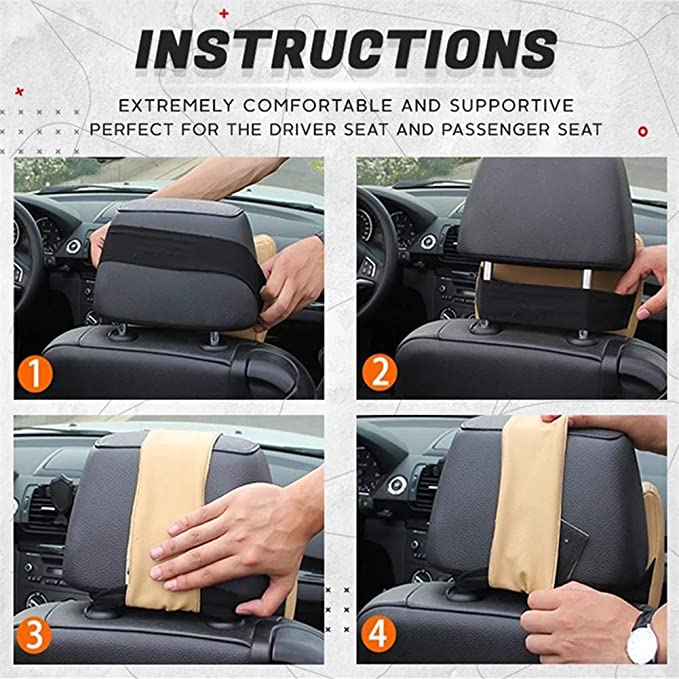 INSTRUCTIONS

EXTREMELY COMFORTABLE AND SUPPORTIVE
PERFECT FOR THE DRIVER SEAT AND PASSENGER SEAT

1

2

3

4